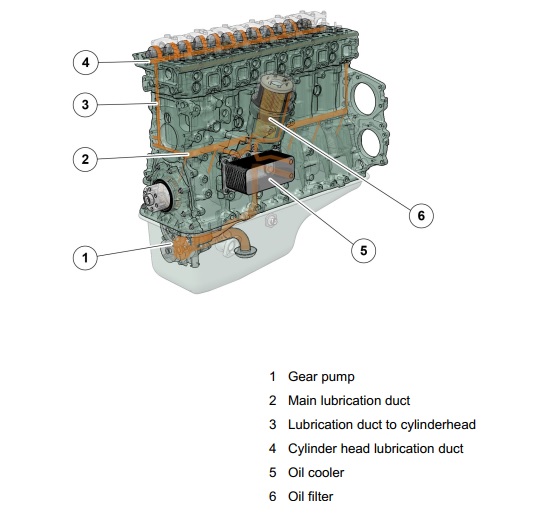 4
3
2
1
6
5

1 Gear pump
2 Main lubrication duct
3 Lubrication duct to cylinderhead
4 Cylinder head lubrication duct
5 Oil cooler
6 Oil filter