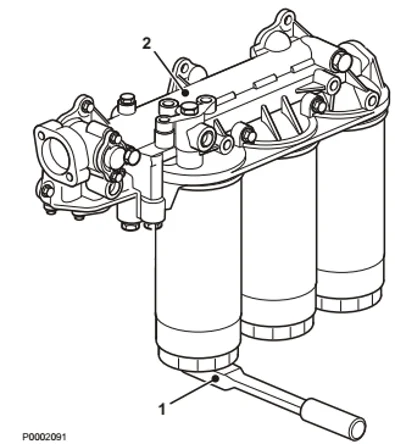 2

1

P0002091